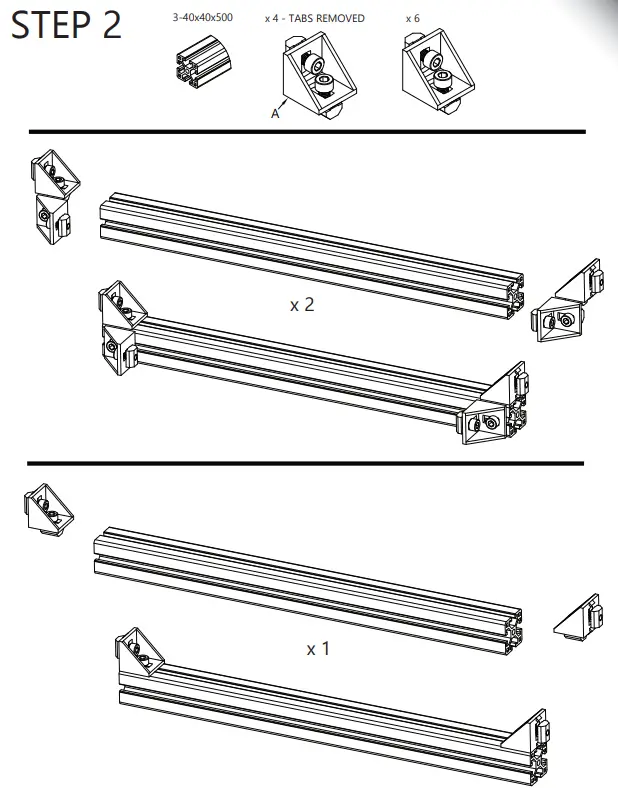 STEP 2

3-40x40x500

x 4 - TABS REMOVED

A

x 6

x 2

x 1