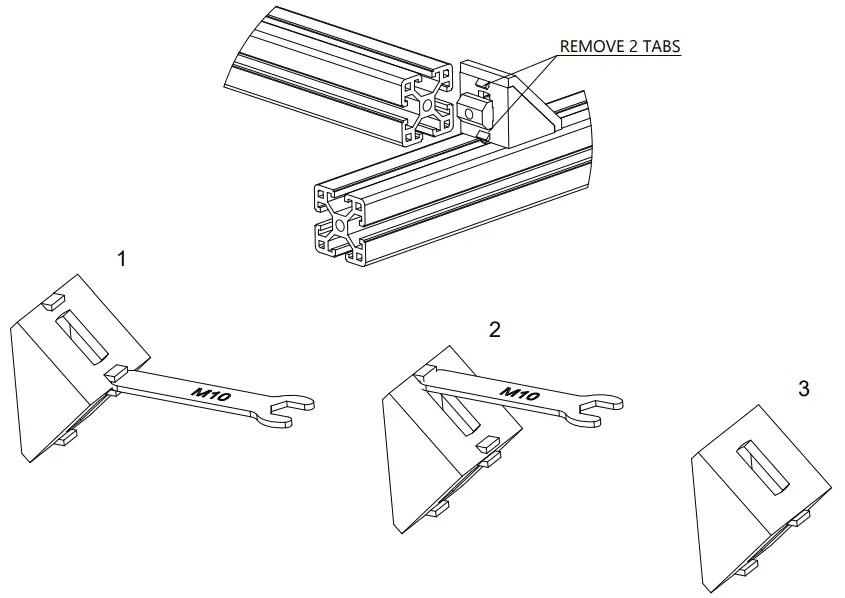 REMOVE 2 TABS

1

M10

2

M10

3