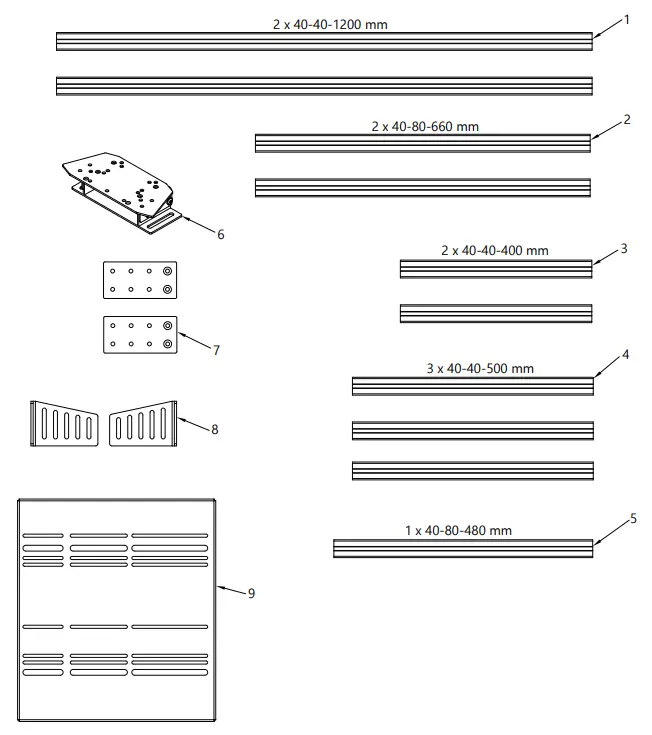 2 x 40-40-1200 mm
1

2 x 40-80-660 mm
2

6

2 x 40-40-400 mm
3

7

3 x 40-40-500 mm
4

8

1 x 40-80-480 mm
5

9