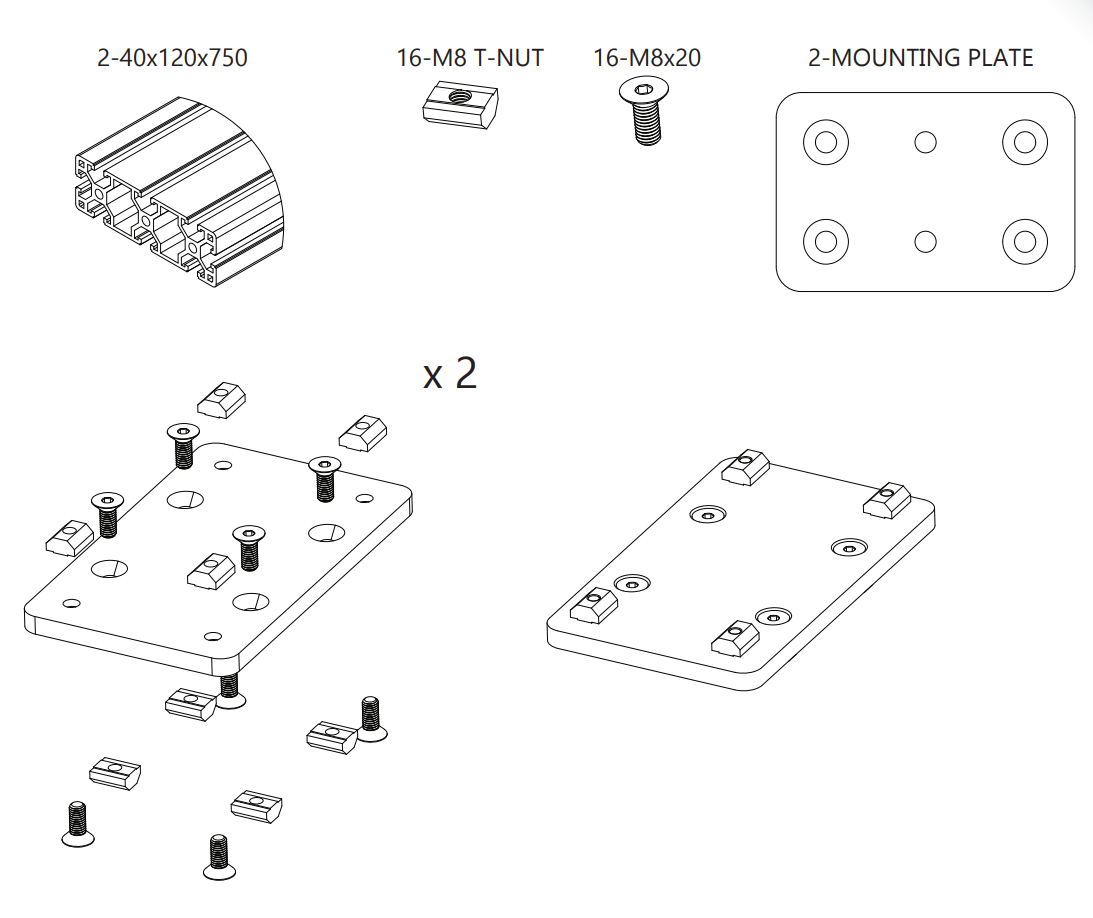 2-40x120x750

16-M8 T-NUT

16-M8x20

2-MOUNTING PLATE

x 2