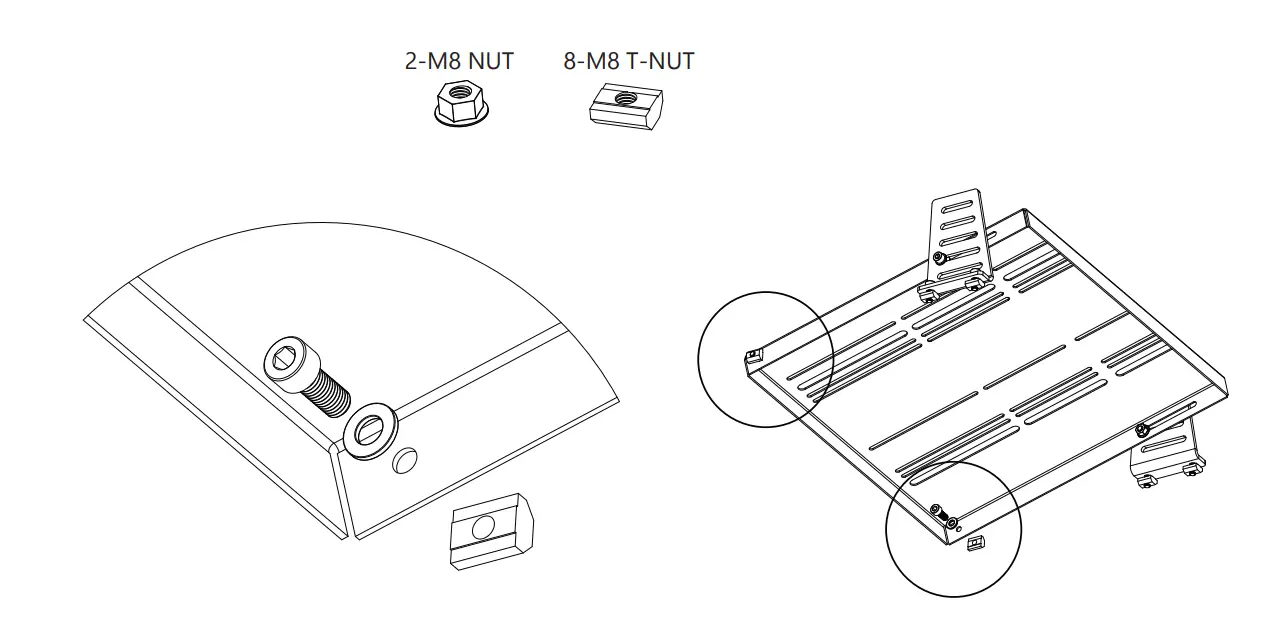 2-M8 NUT
8-M8 T-NUT