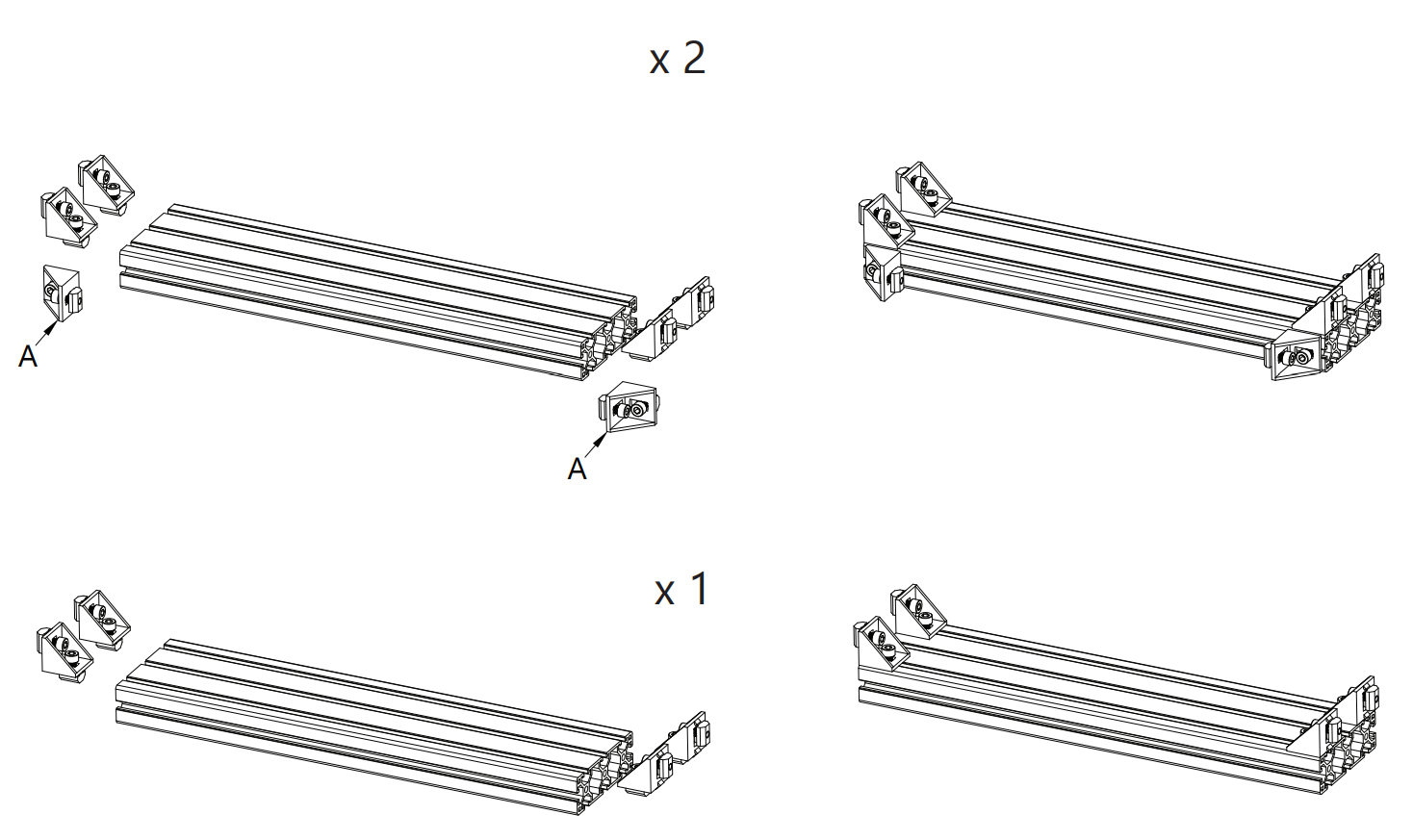 x 2

A

A

x 1