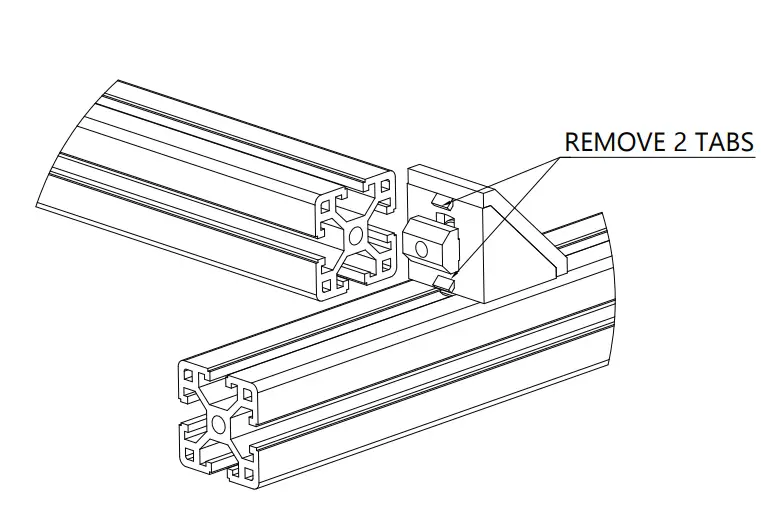 REMOVE 2 TABS