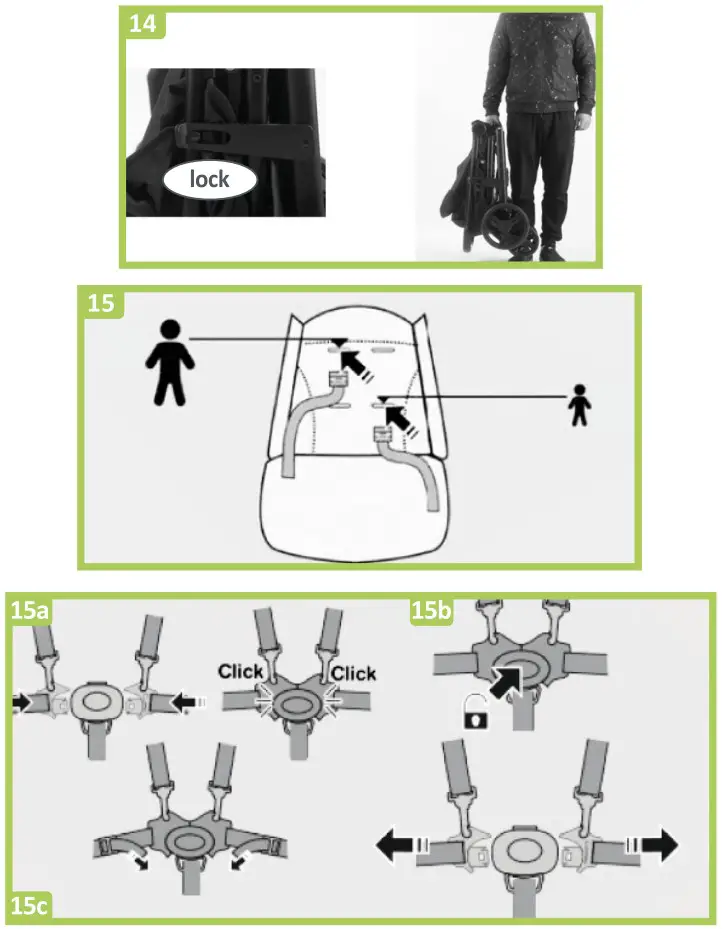 14

lock

15

15a

Click

Click

15b

15c