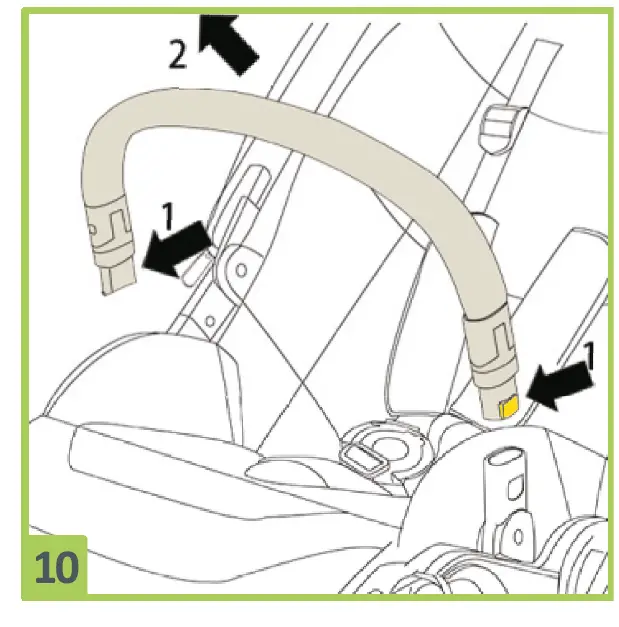 2

1

1

10