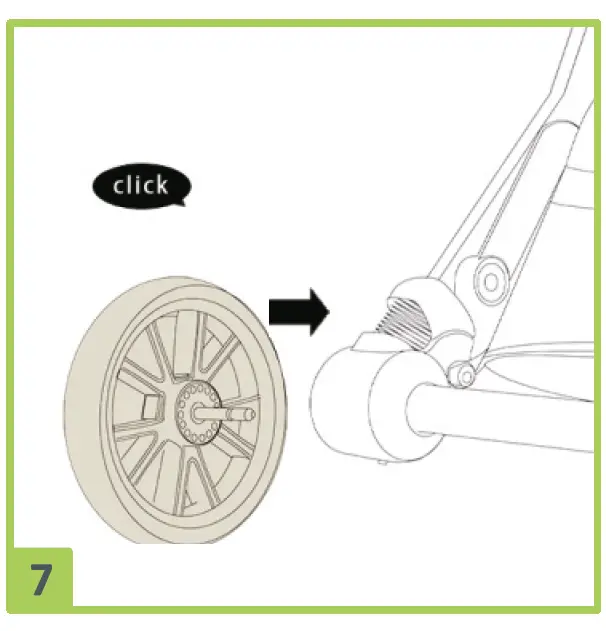 click

7