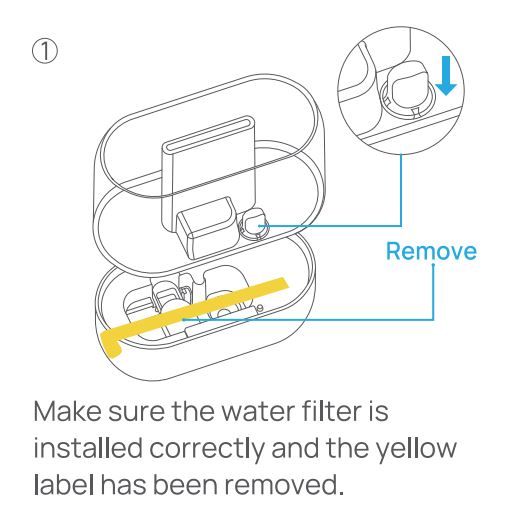 ①

Remove

Make sure the water filter is installed correctly and the yellow label has been removed.