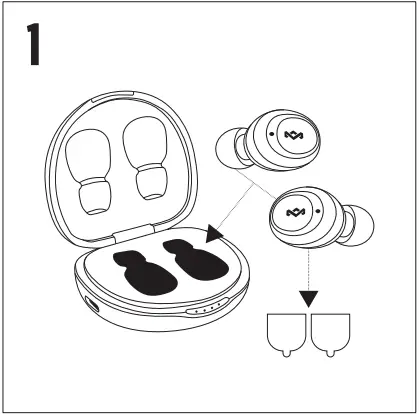 1