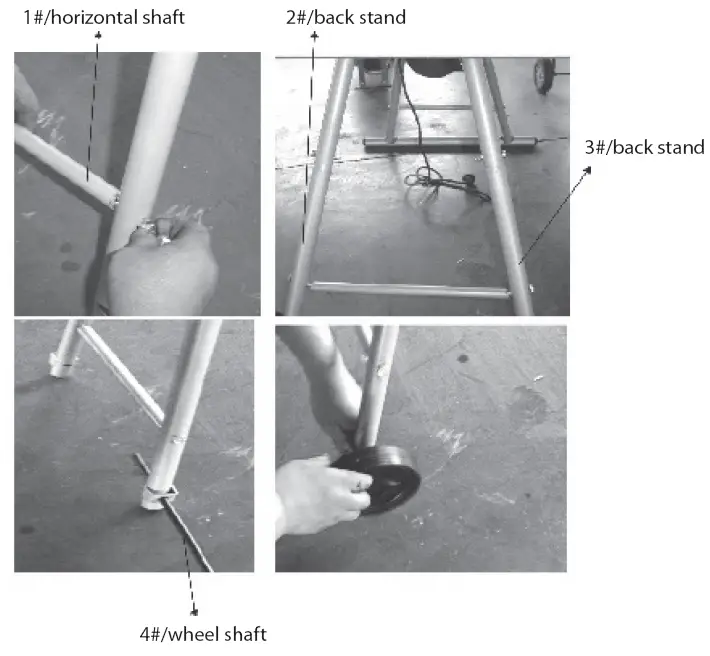 1#/horizontal shaft

2#/back stand

3#/back stand

4#/wheel shaft