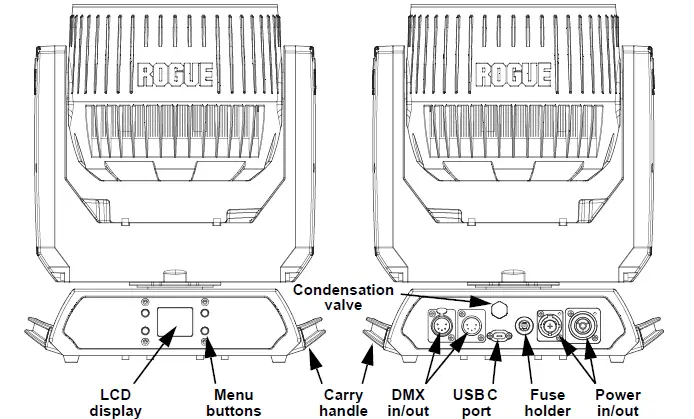 ROGUE

ROGUE

Condensation valve

LCD display

Menu buttons

Carry handle

DMX in/out

USB C port

Fuse holder

Power in/out