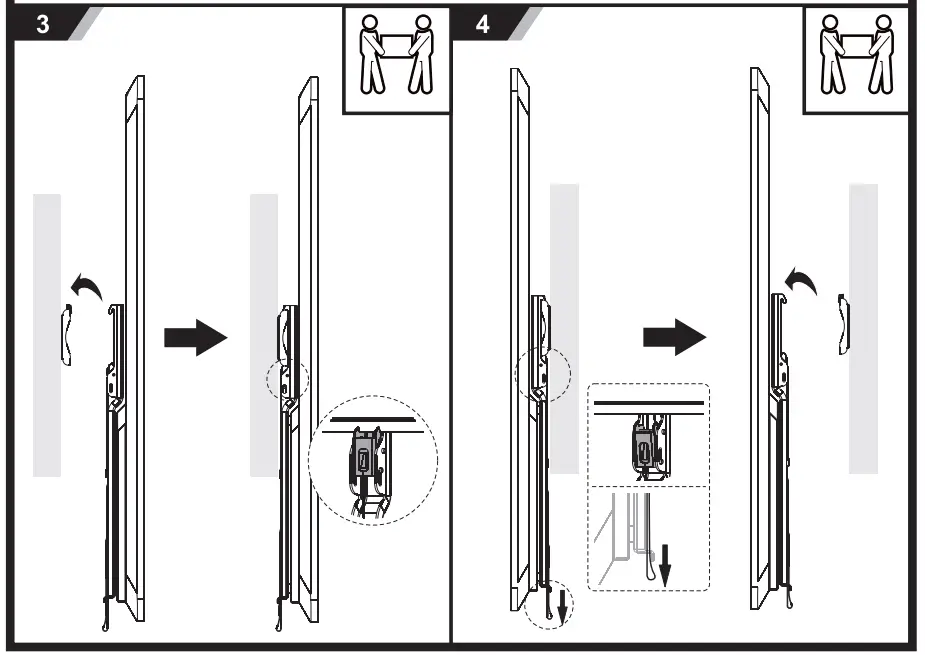 3

4