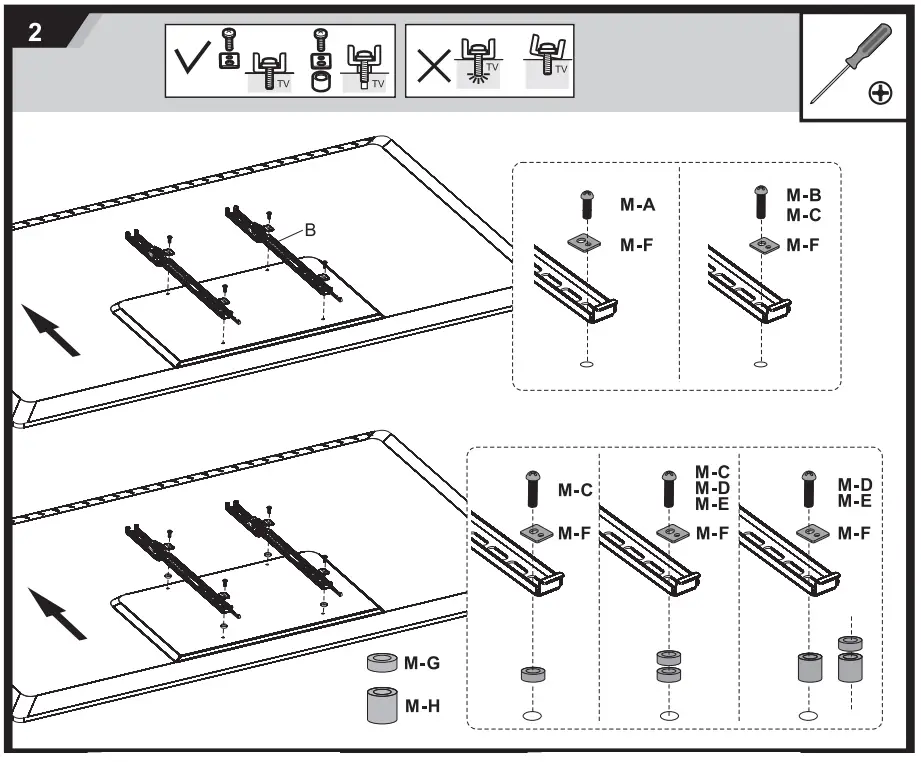 2

TV TV TV TV

B

M-A
M-F

M-B
M-C
M-F

M-C
M-F

M-C
M-D
M-E
M-F

M-D
M-E
M-F

M-G
M-H