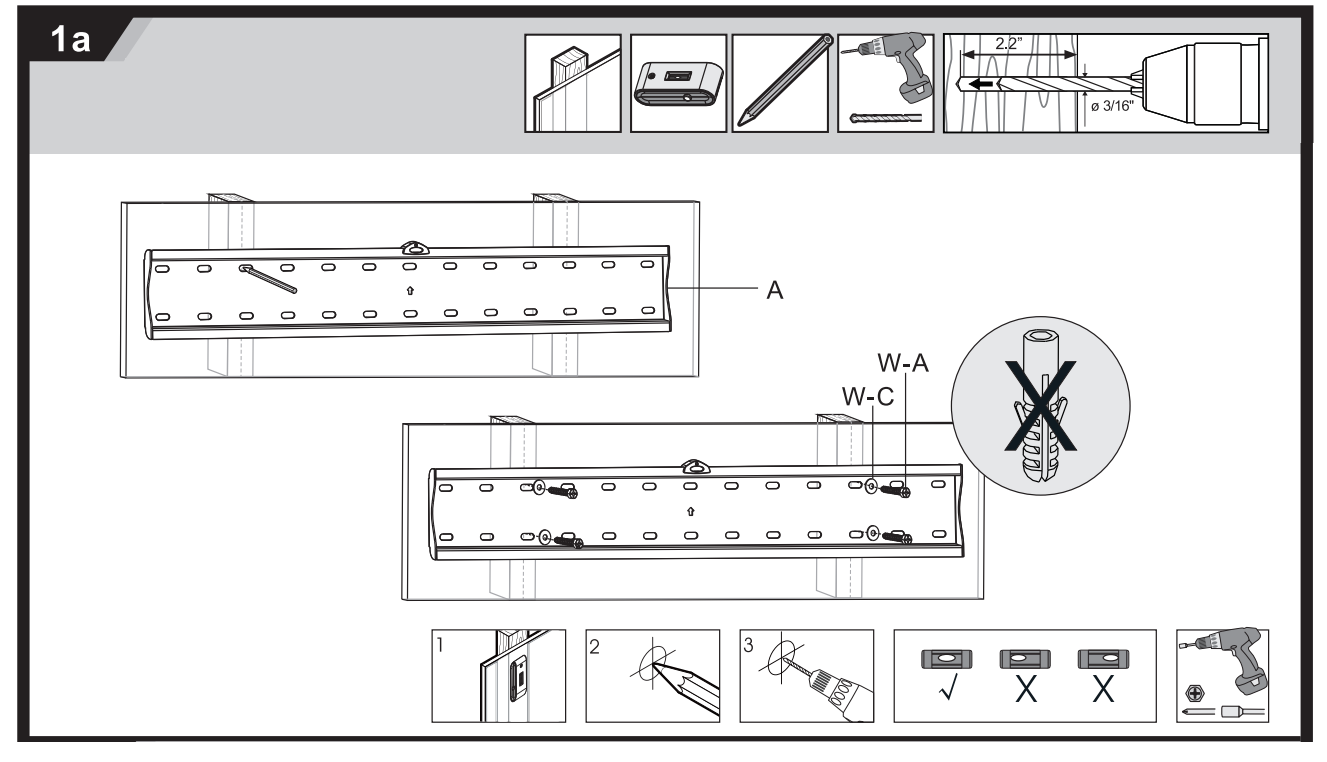 1a

2.2"

ø 3/16"

A

W-A

W-C

1

2

3

√

X

X