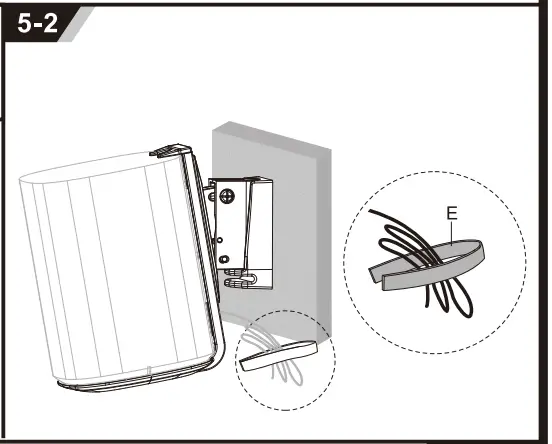 5-2

E