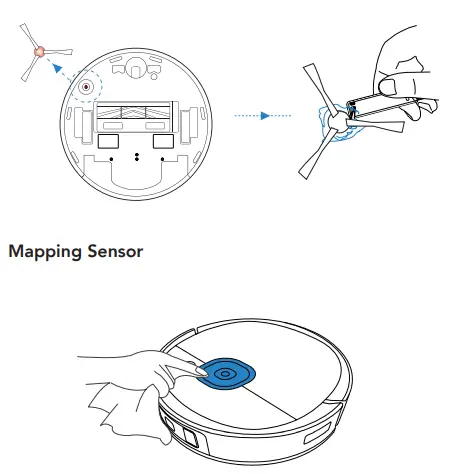 Mapping Sensor