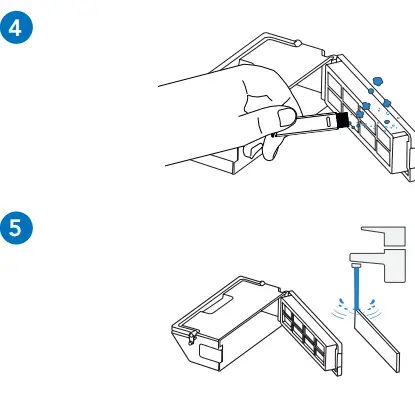 4

5