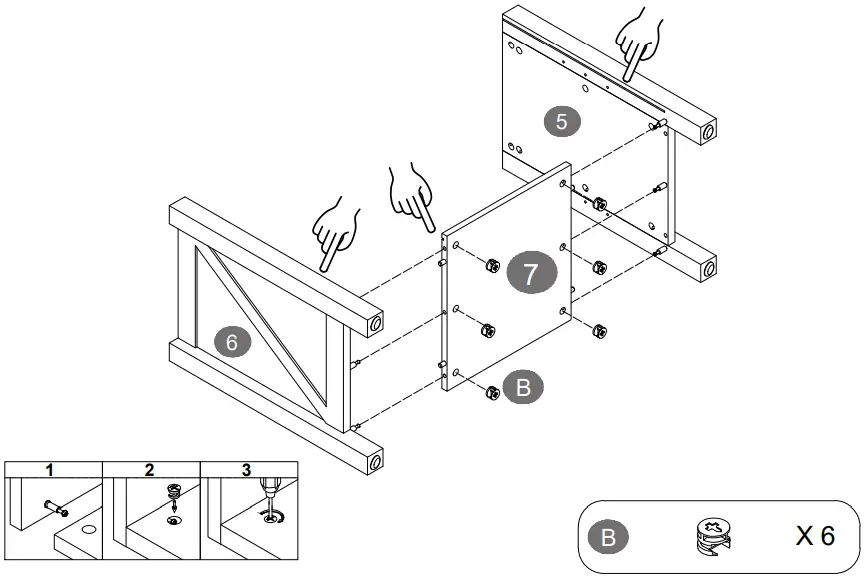 5

7

6

B

1 2 3

B X 6