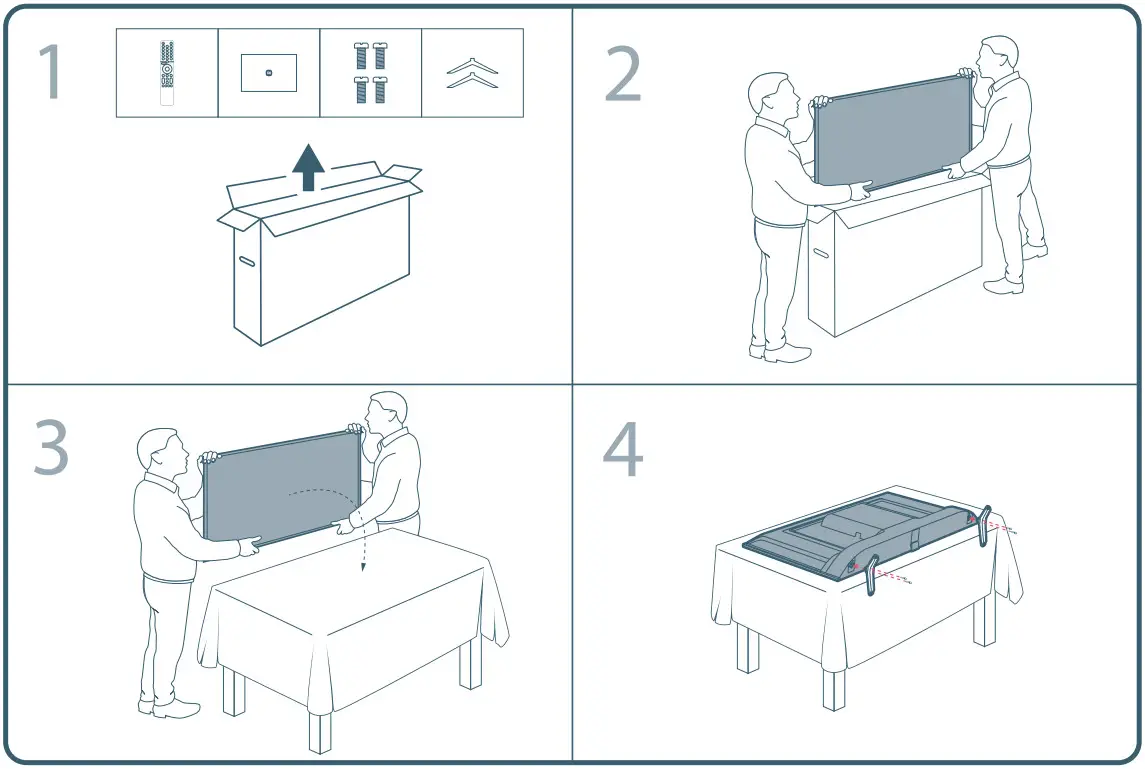 1

2

3

4