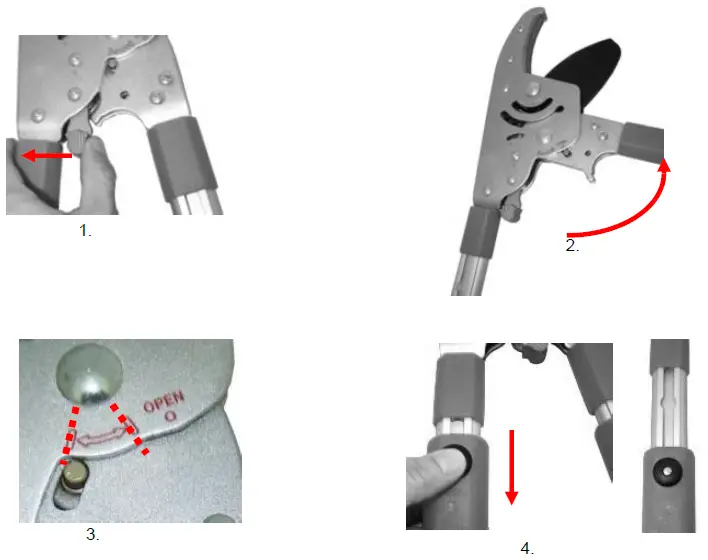 1.

2.

OPEN
O

3.

4.