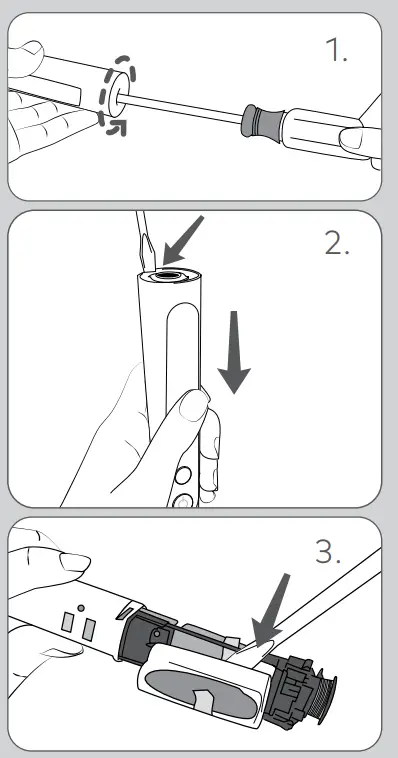 1.

2.

3.