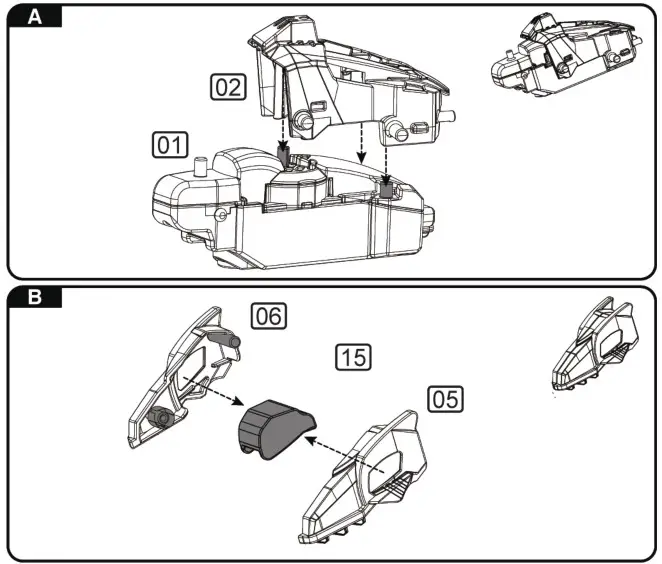 A

02

01

B

06

15

05