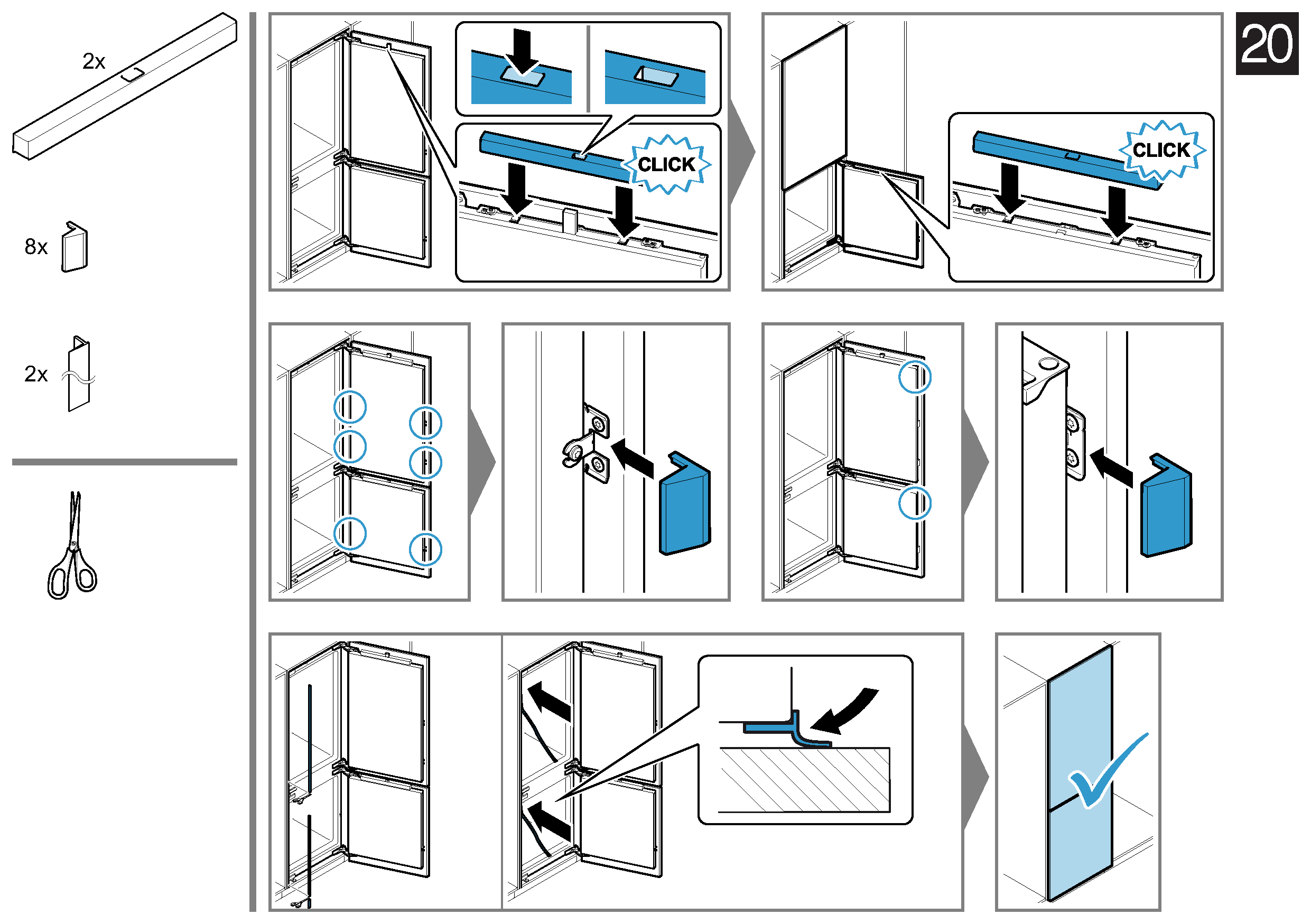 2x

8x

2x

CLICK

CLICK

20