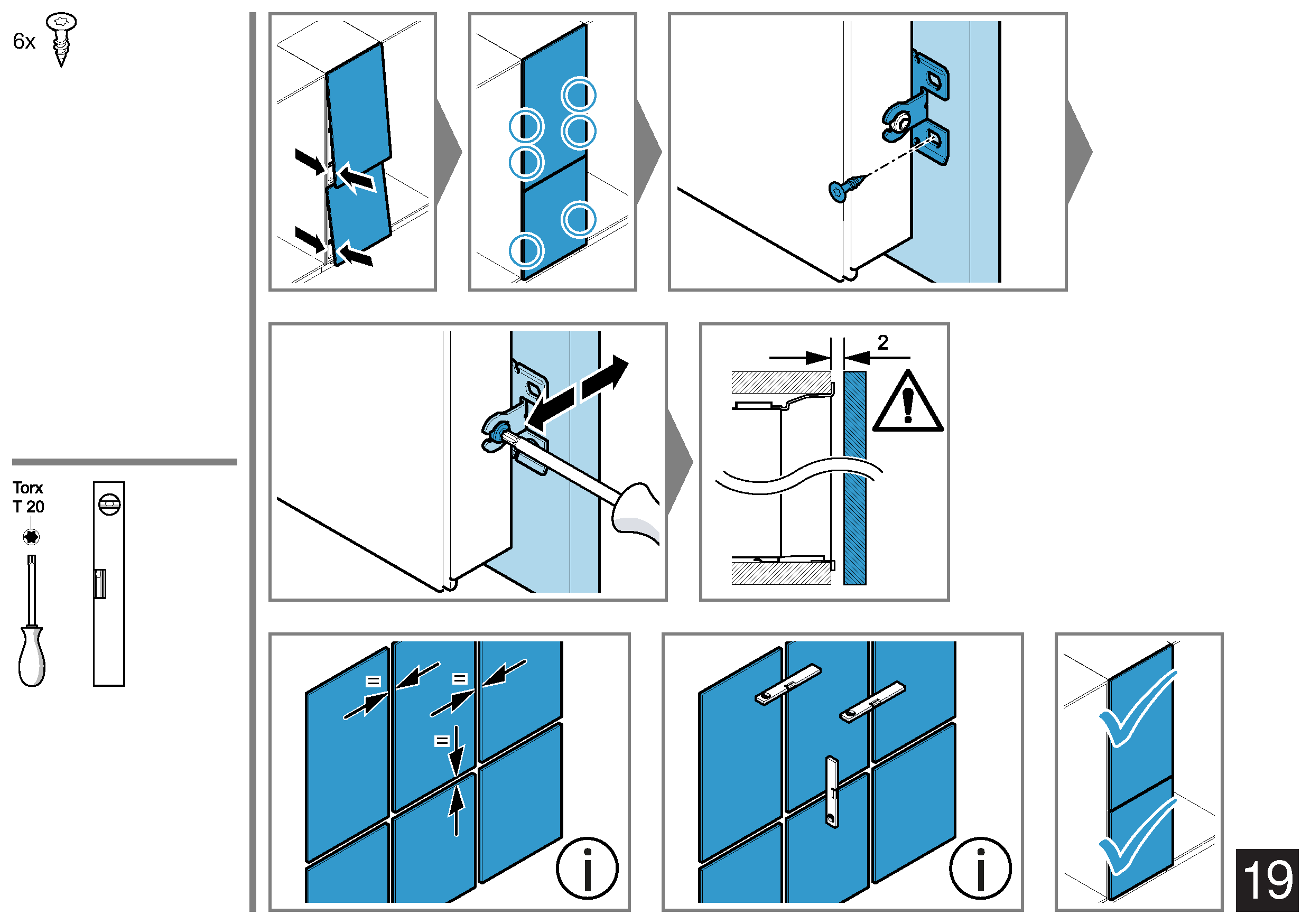 6x

Torx
T 20

2

=

=

=

i

i

19