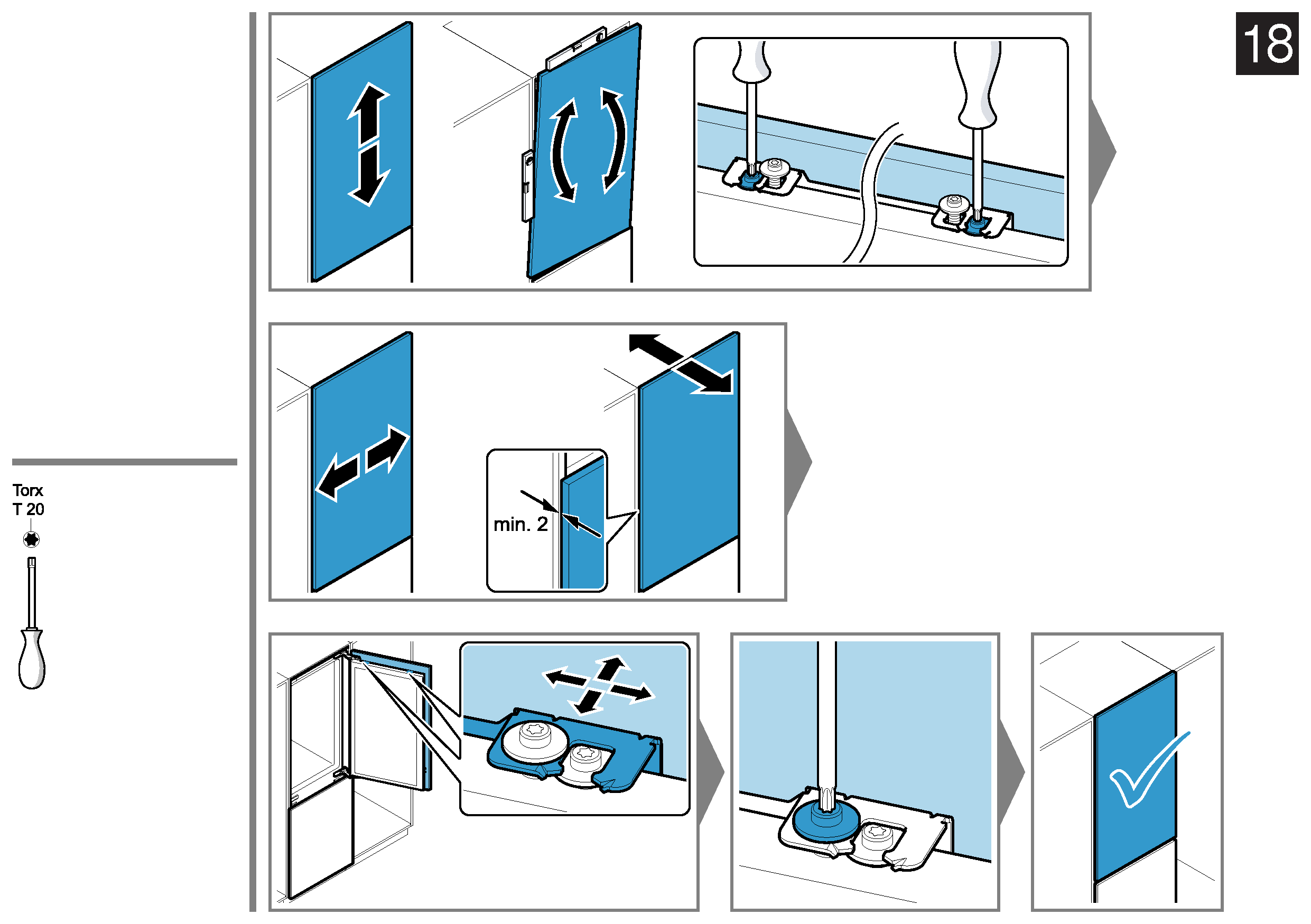 18

Torx
T 20

min. 2