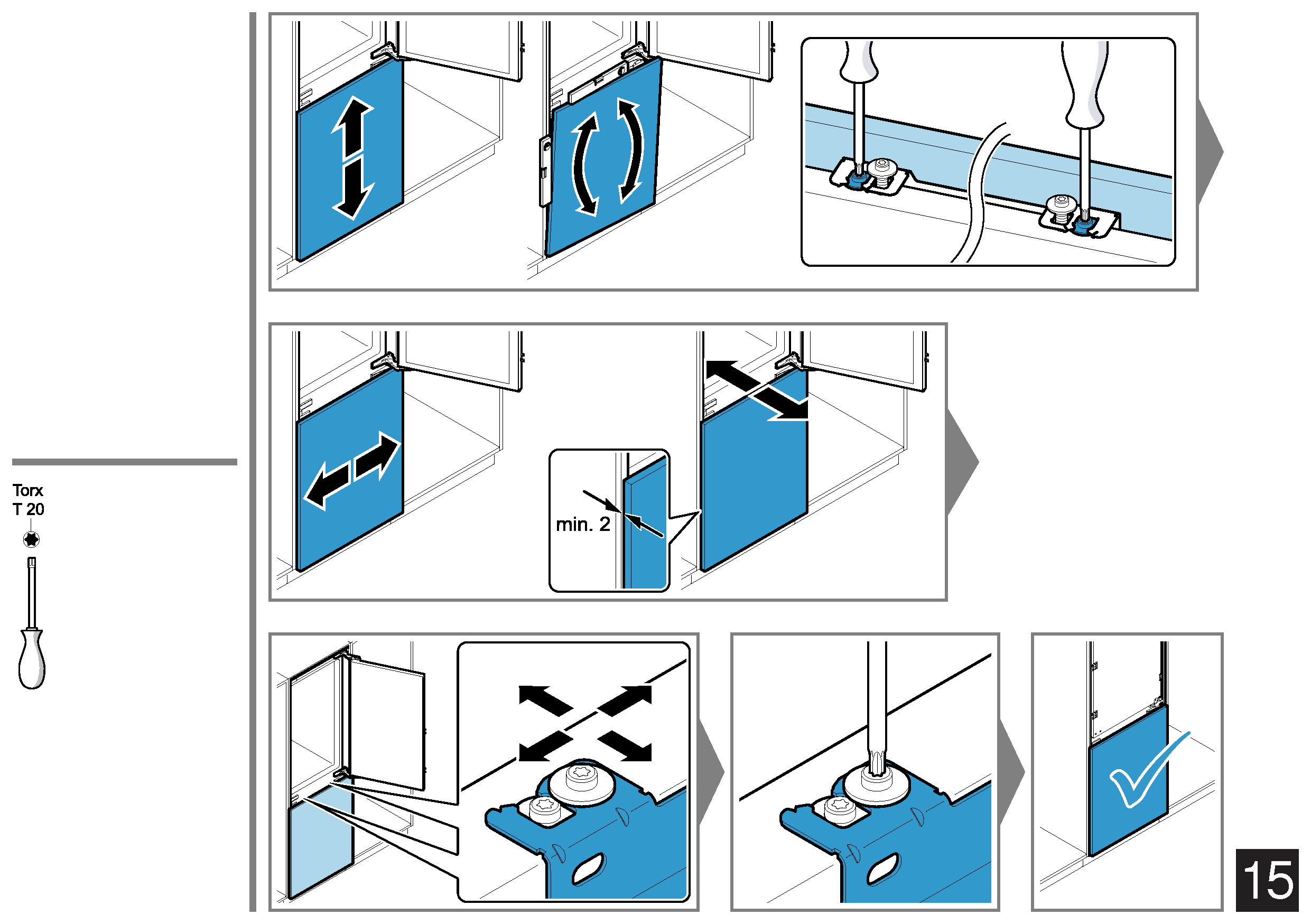 Torx
T 20

min. 2

15