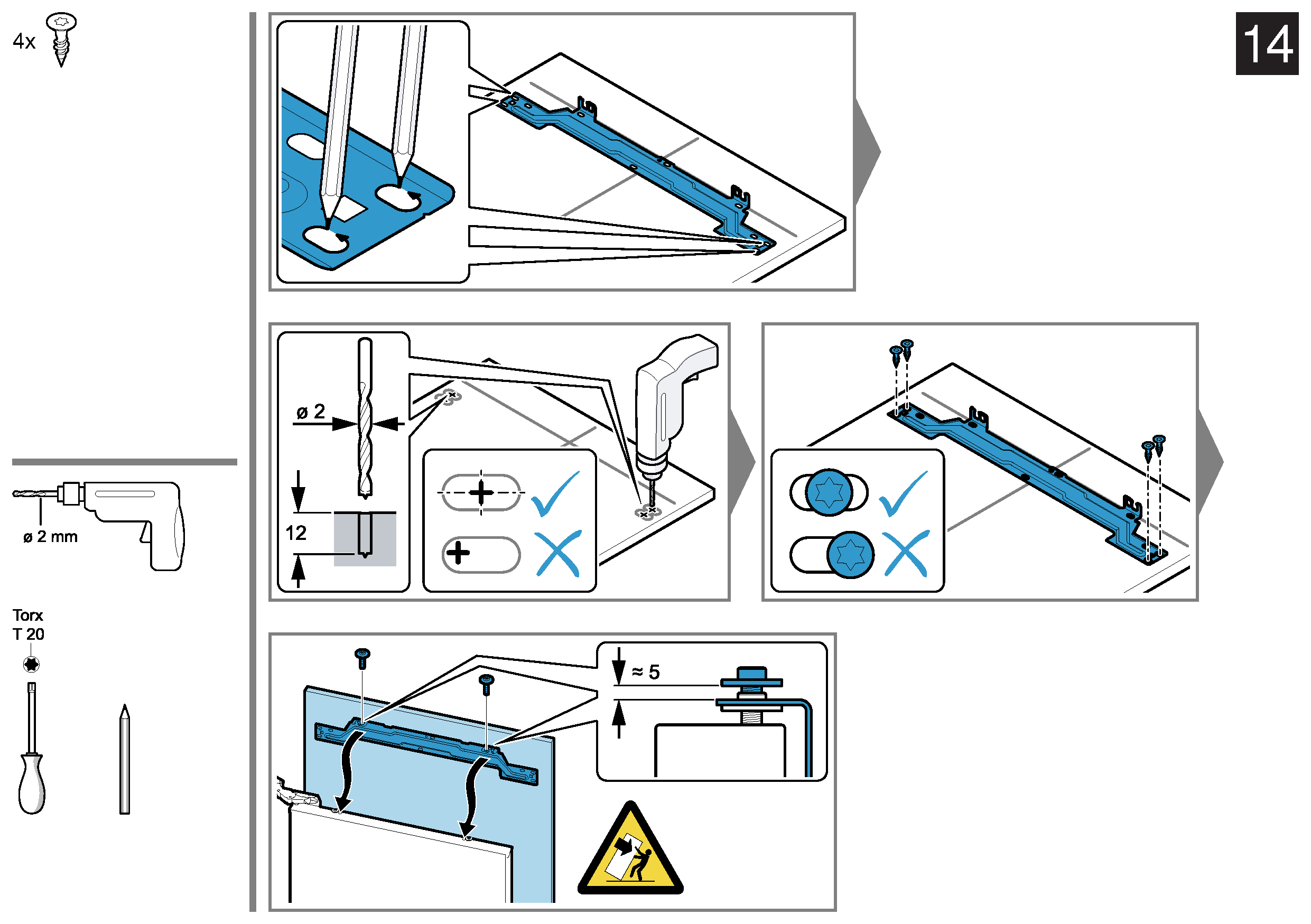 4x

14

ø 2 mm

Torx
T 20

ø 2

12

≈ 5