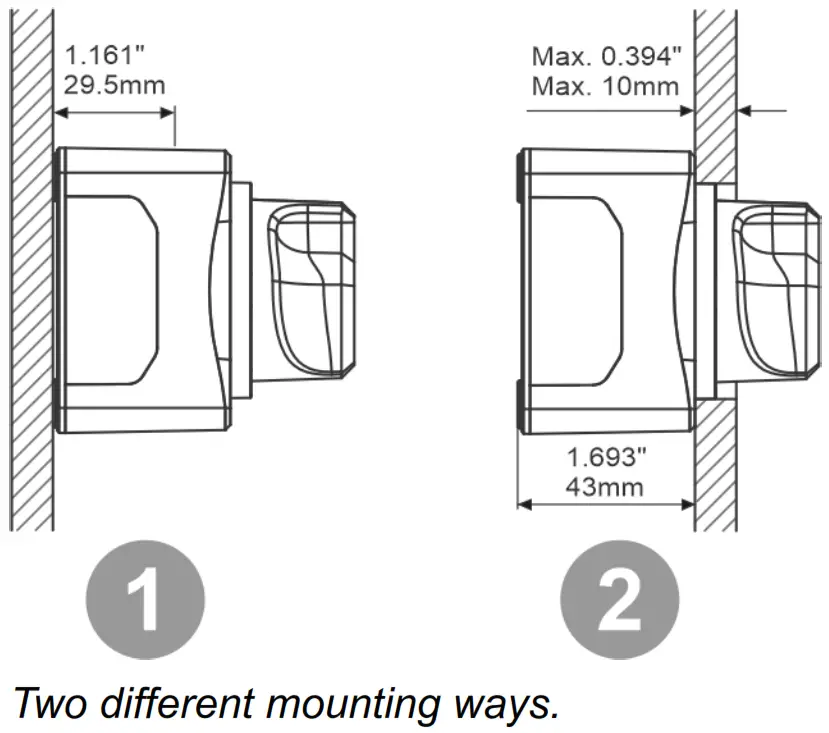 1.161"
29.5mm

Max. 0.394"
Max. 10mm

1.693"
43mm

1

2

Two different mounting ways.