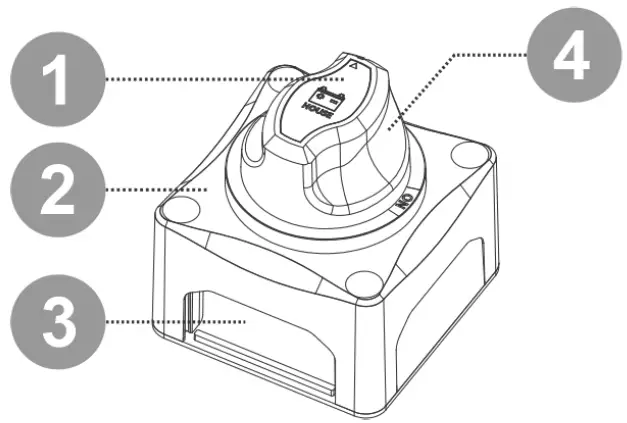 1
2
3
4
HOUSE
ON