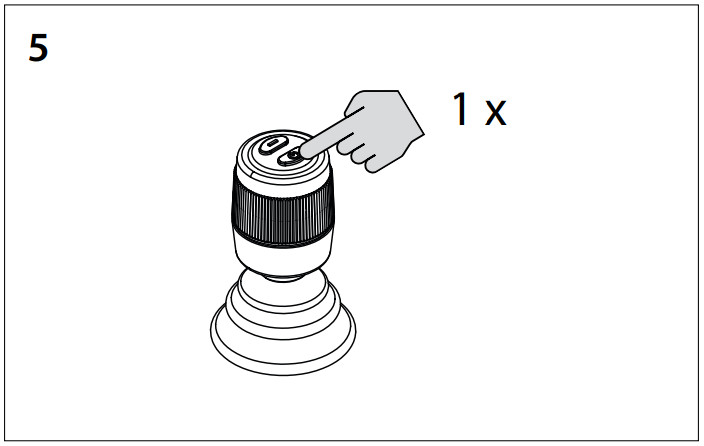 5

1 x