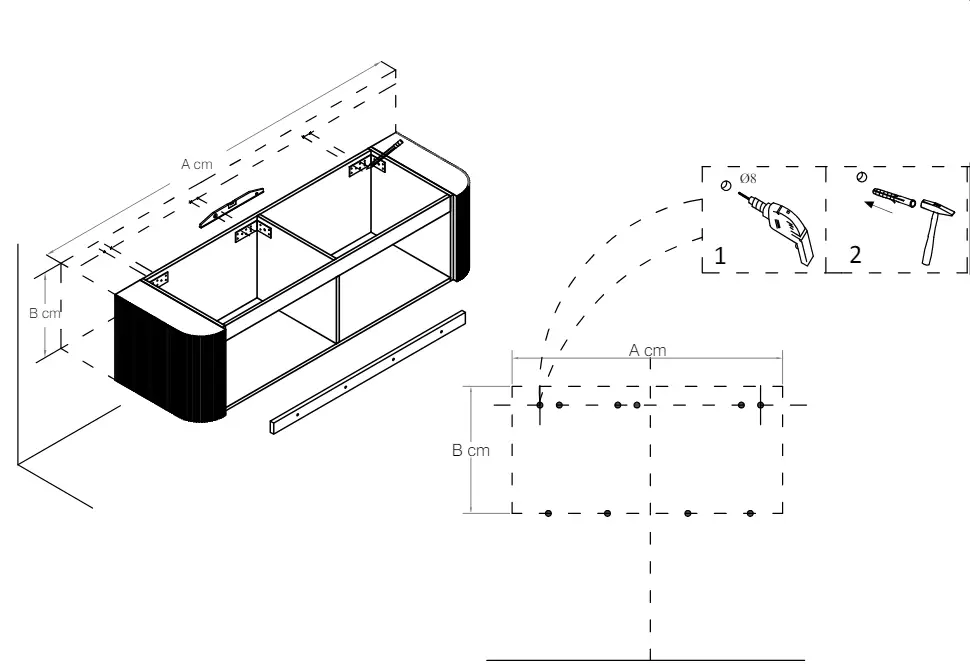 A cm

B cm

Ø8

1

2

A cm

B cm