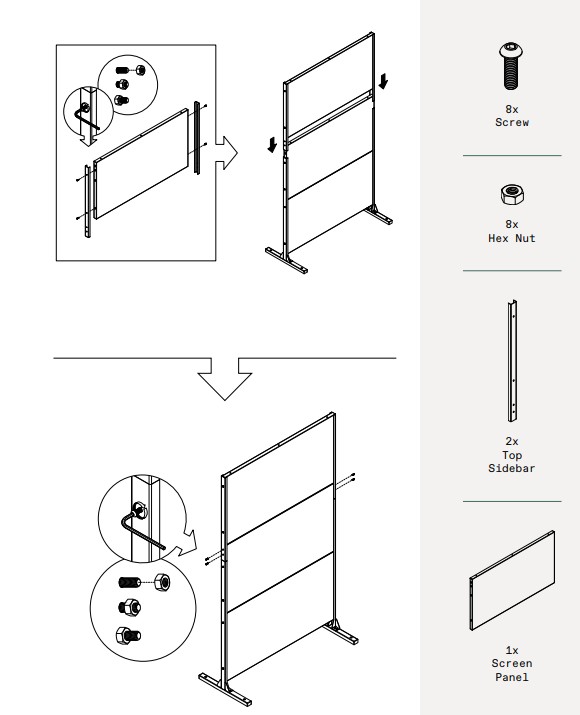 8x
Screw

8x
Hex Nut

2x
Top
Sidebar

1x
Screen
Panel