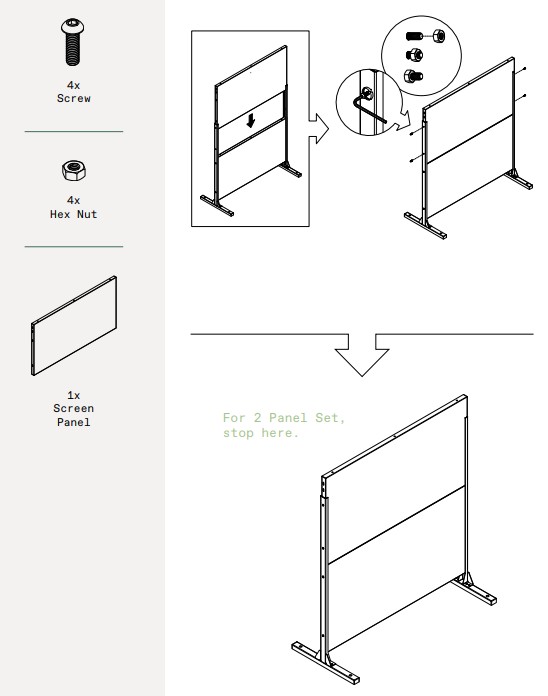 4x
Screw

4x
Hex Nut

1x
Screen
Panel

For 2 Panel Set,
stop here.