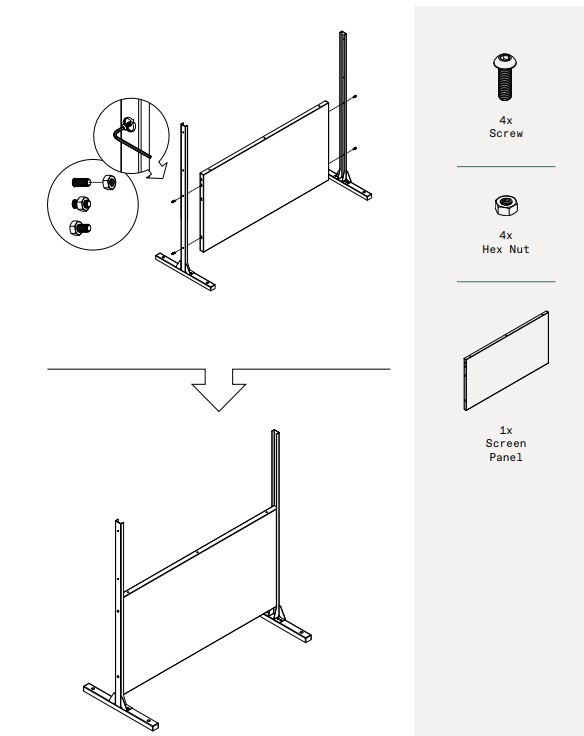 4x
Screw

4x
Hex Nut

1x
Screen
Panel