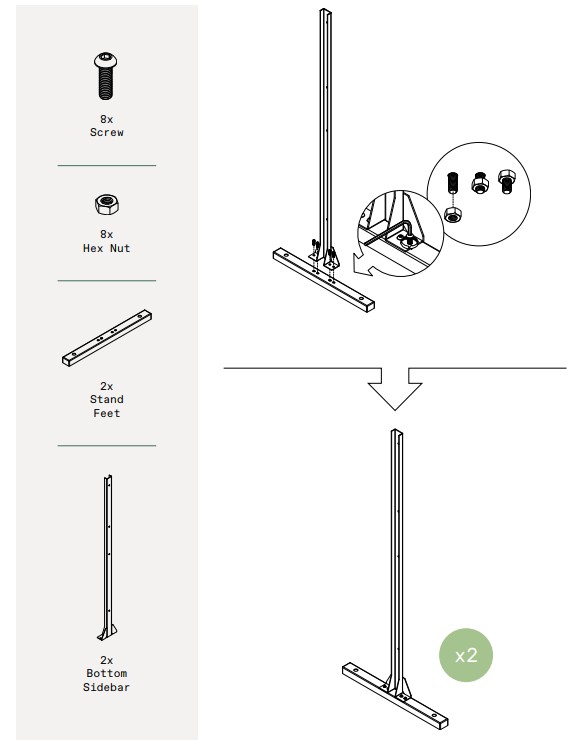 8x
Screw

8x
Hex Nut

2x
Stand
Feet

2x
Bottom
Sidebar

x2