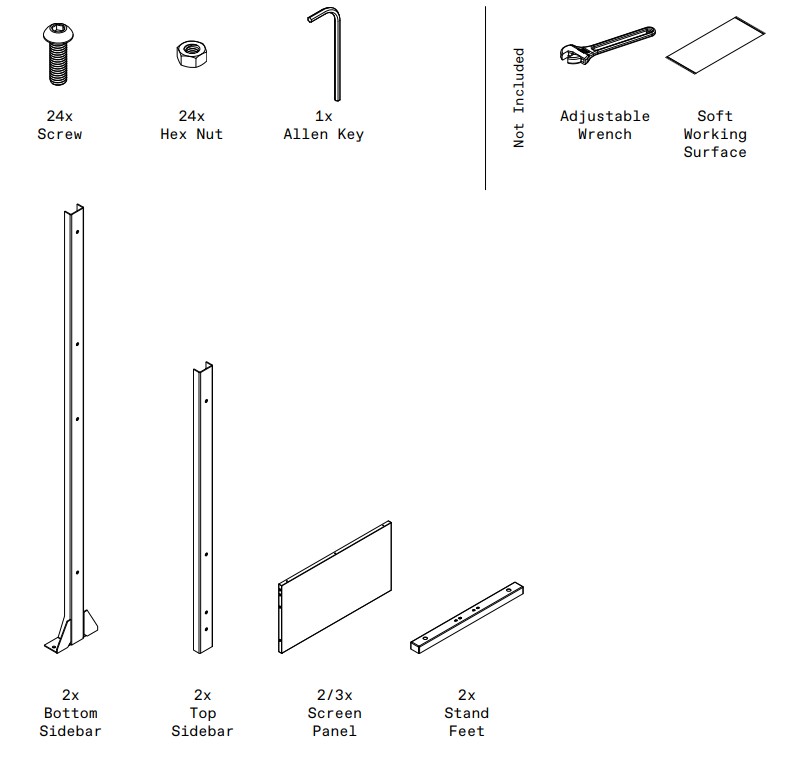 24x
Screw

24x
Hex Nut

1x
Allen Key

Not Included

Adjustable
Wrench

Soft
Working
Surface

2x
Bottom
Sidebar

2x
Top
Sidebar

2/3x
Screen
Panel

2x
Stand
Feet