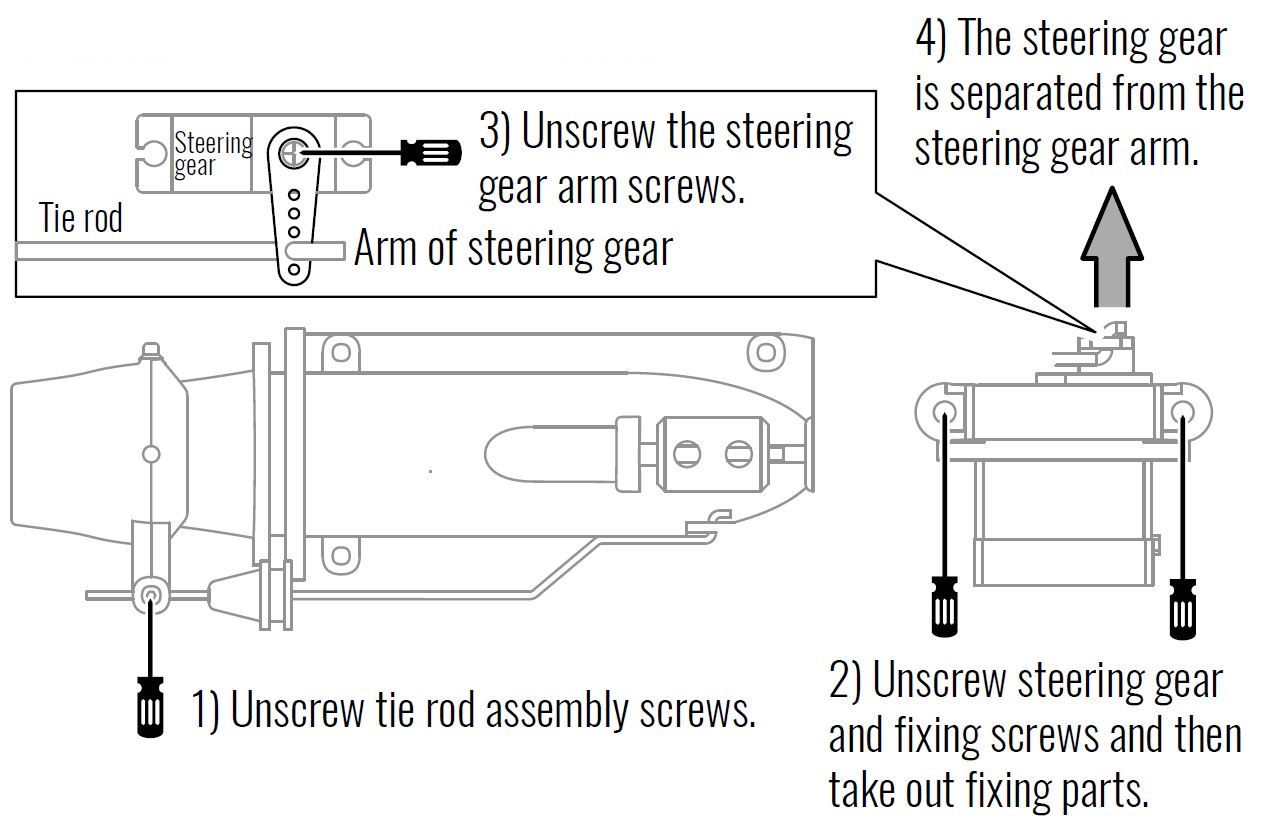 4) The steering gear is separated from the steering gear arm.

Steering gear

3) Unscrew the steering gear arm screws.

Tie rod

Arm of steering gear

1) Unscrew tie rod assembly screws.

2) Unscrew steering gear and fixing screws and then take out fixing parts.