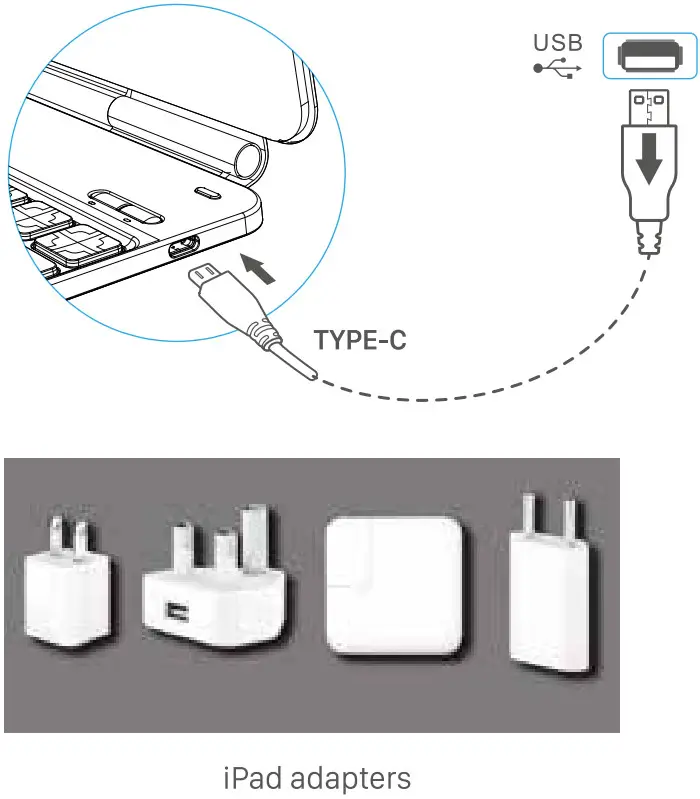 USB

TYPE-C

iPad adapters