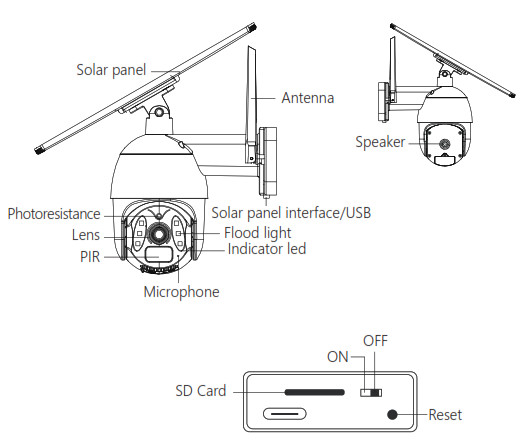 Solar panel
Antenna
Speaker
Photoresistance
Solar panel interface/USB
Lens
Flood light
PIR
Indicator led
Microphone

OFF
ON
SD Card
Reset