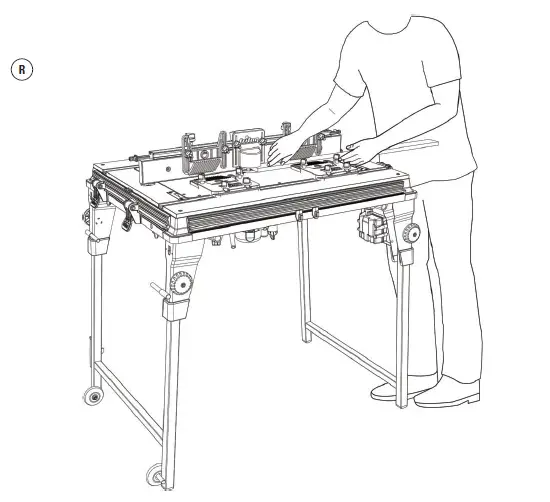 R