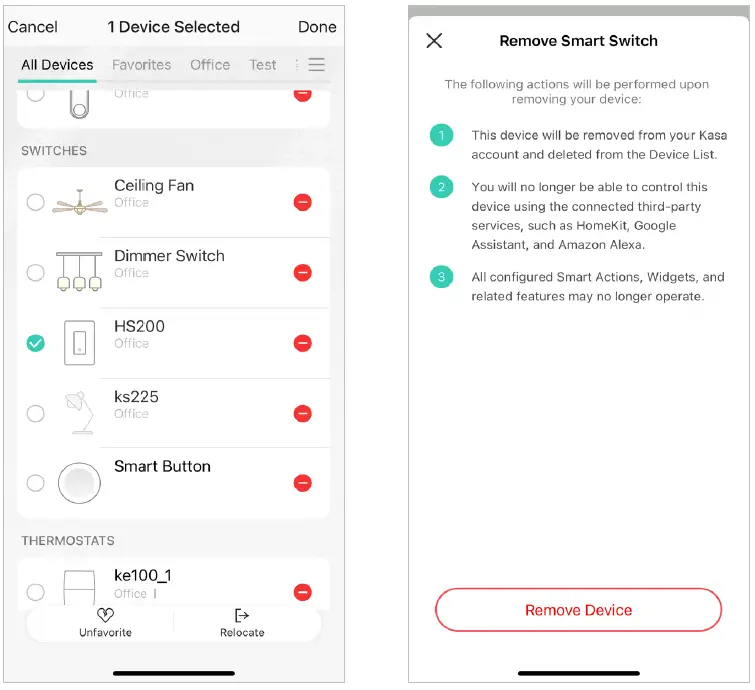 Cancel 1 Device Selected Done

All Devices Favorites Office Test

Office

SWITCHES

Ceiling Fan
Office

Dimmer Switch
Office

HS200
Office

ks225
Office

Smart Button

THERMOSTATS

ke100_1
Office

Unfavorite Relocate

Remove Smart Switch

The following actions will be performed upon removing your device:

1 This device will be removed from your Kasa account and deleted from the Device List.

2 You will no longer be able to control this device using the connected third-party services, such as HomeKit, Google Assistant, and Amazon Alexa.

3 All configured Smart Actions, Widgets, and related features may no longer operate.

Remove Device