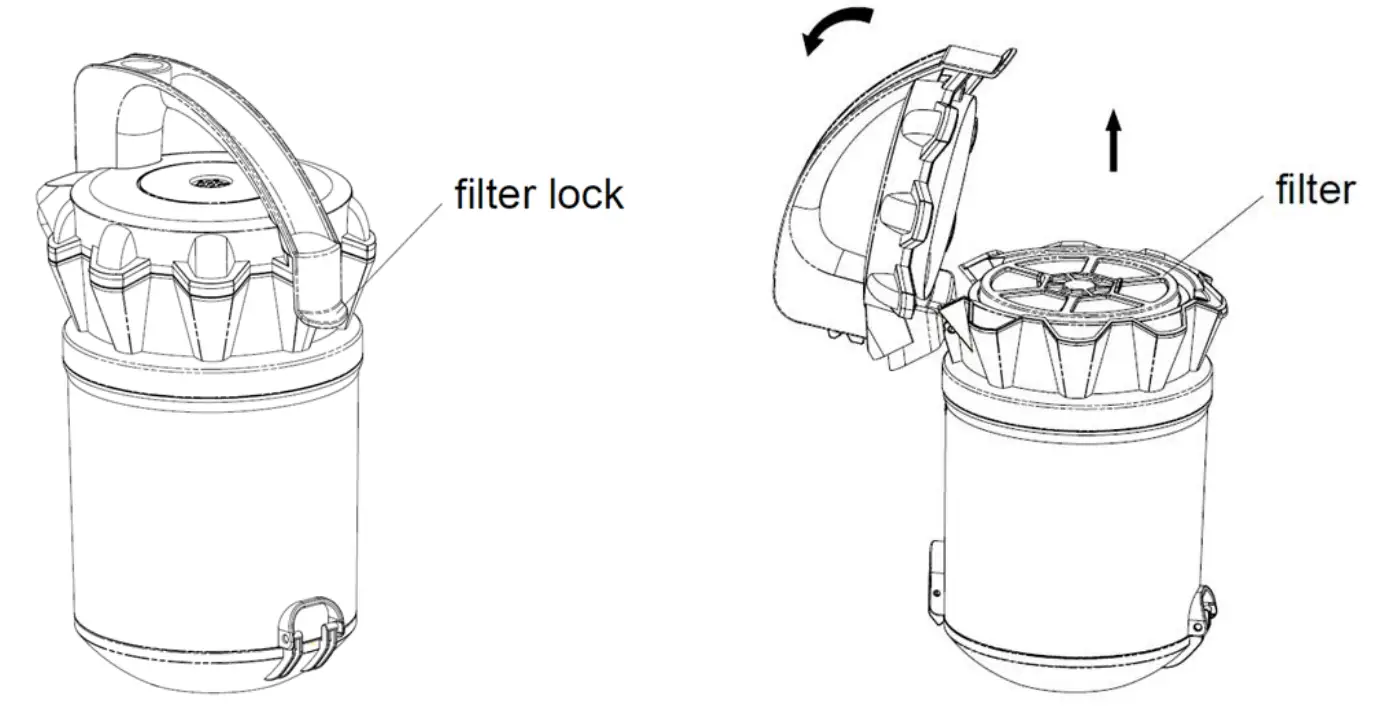 filter lock

filter