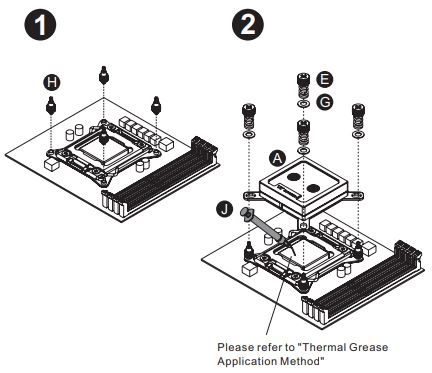 1

H

2

E

G

A

J

Please refer to "Thermal Grease Application Method"