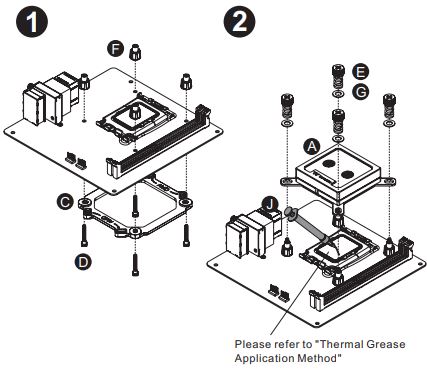 1

F

C

D

2

E

G

A

J

Please refer to "Thermal Grease Application Method"