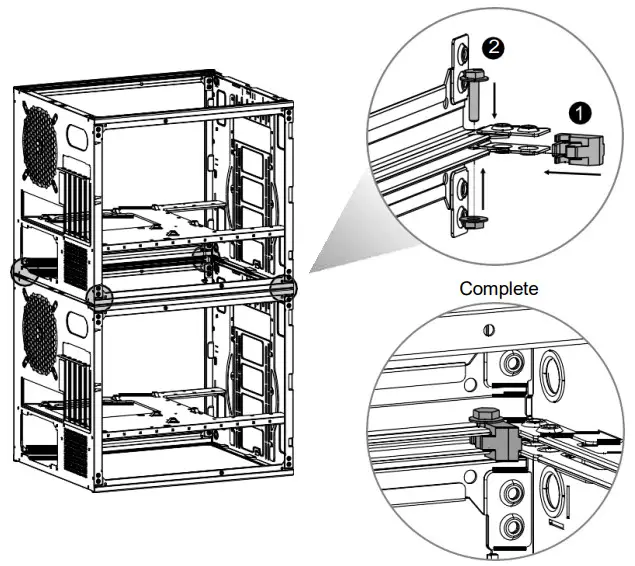 2

1

Complete