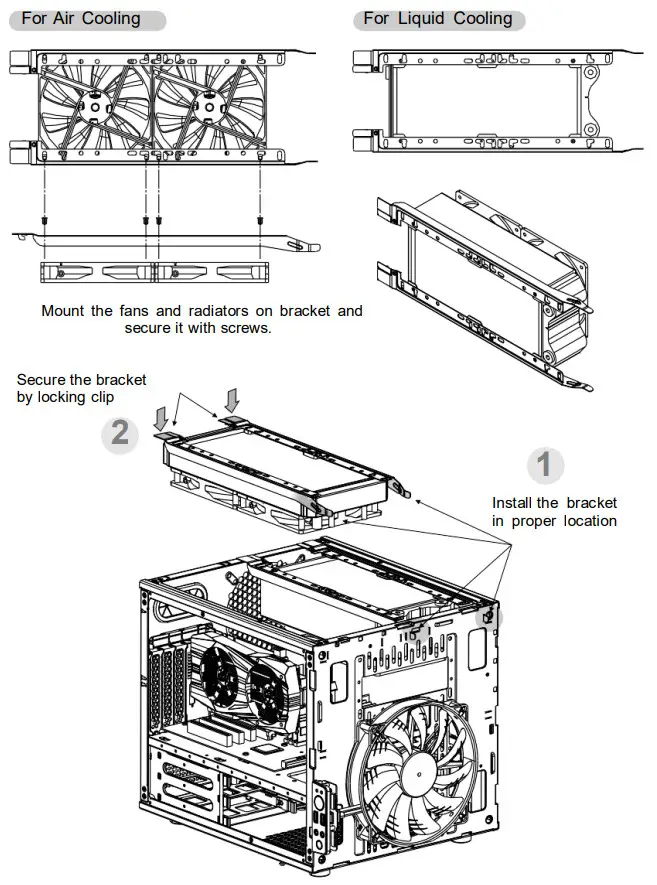 For Air Cooling

For Liquid Cooling

Mount the fans and radiators on bracket and secure it with screws.

Secure the bracket by locking clip

2

1

Install the bracket in proper location