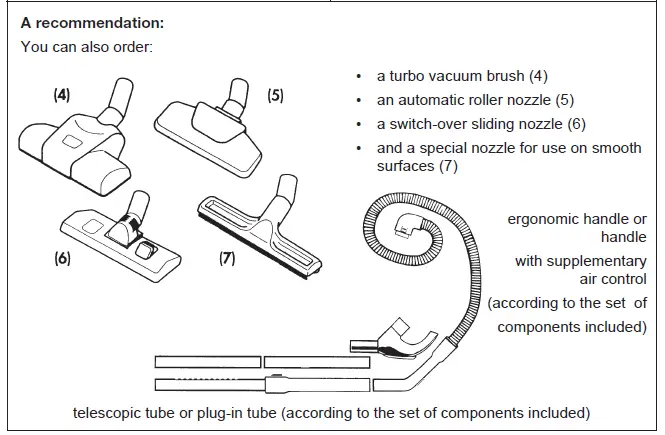 A recommendation:
You can also order:

(4)
(5)
(6)
(7)

• a turbo vacuum brush (4)
• an automatic roller nozzle (5)
• a switch-over sliding nozzle (6)
• and a special nozzle for use on smooth surfaces (7)

ergonomic handle or handle
with supplementary air control
(according to the set of components included)

telescopic tube or plug-in tube (according to the set of components included)